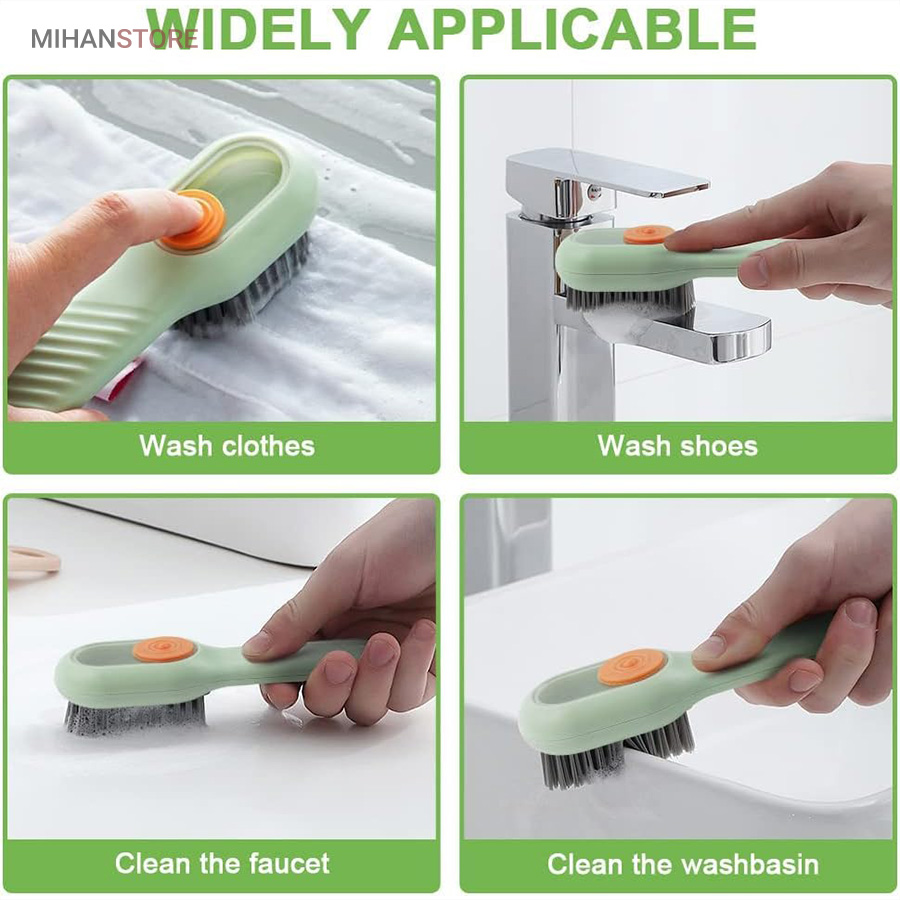 MIHANSTORE

WIDELY APPLICABLE

Wash clothes

Wash shoes

Clean the faucet

Clean the washbasin